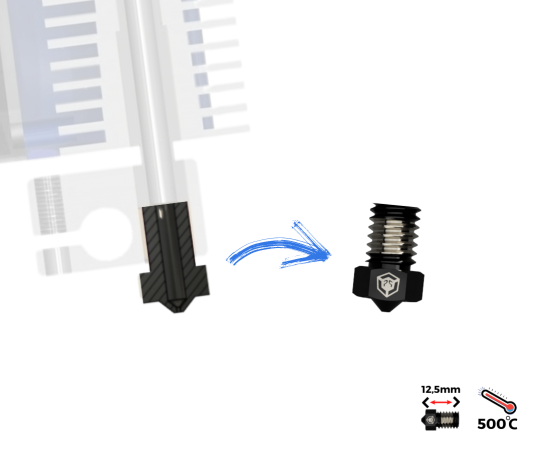 12,5mm

500°C